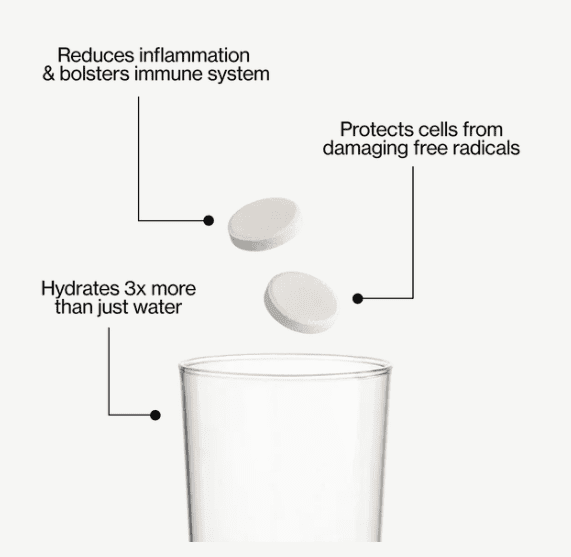 Reduces inflammation
& bolsters immune system

Protects cells from
damaging free radicals

Hydrates 3x more
than just water