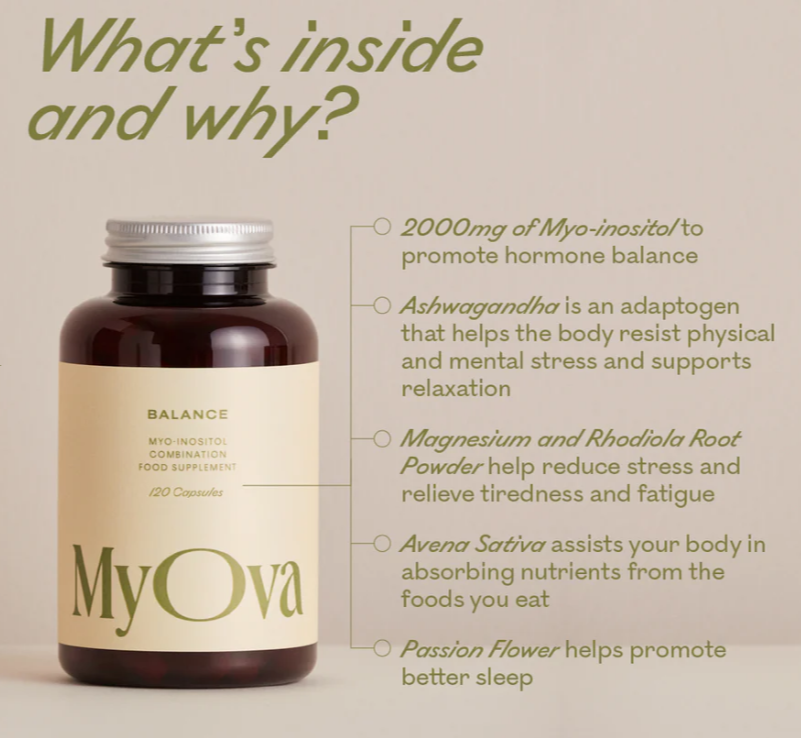 What's inside and why?

BALANCE

MYO-INOSITOL COMBINATION FOOD SUPPLEMENT

120 Capsules

MyOva

2000mg of Myo-inositol to promote hormone balance

Ashwagandha is an adaptogen that helps the body resist physical and mental stress and supports relaxation

Magnesium and Rhodiola Root Powder help reduce stress and relieve tiredness and fatigue

Avena Sativa assists your body in absorbing nutrients from the foods you eat

Passion Flower helps promote better sleep